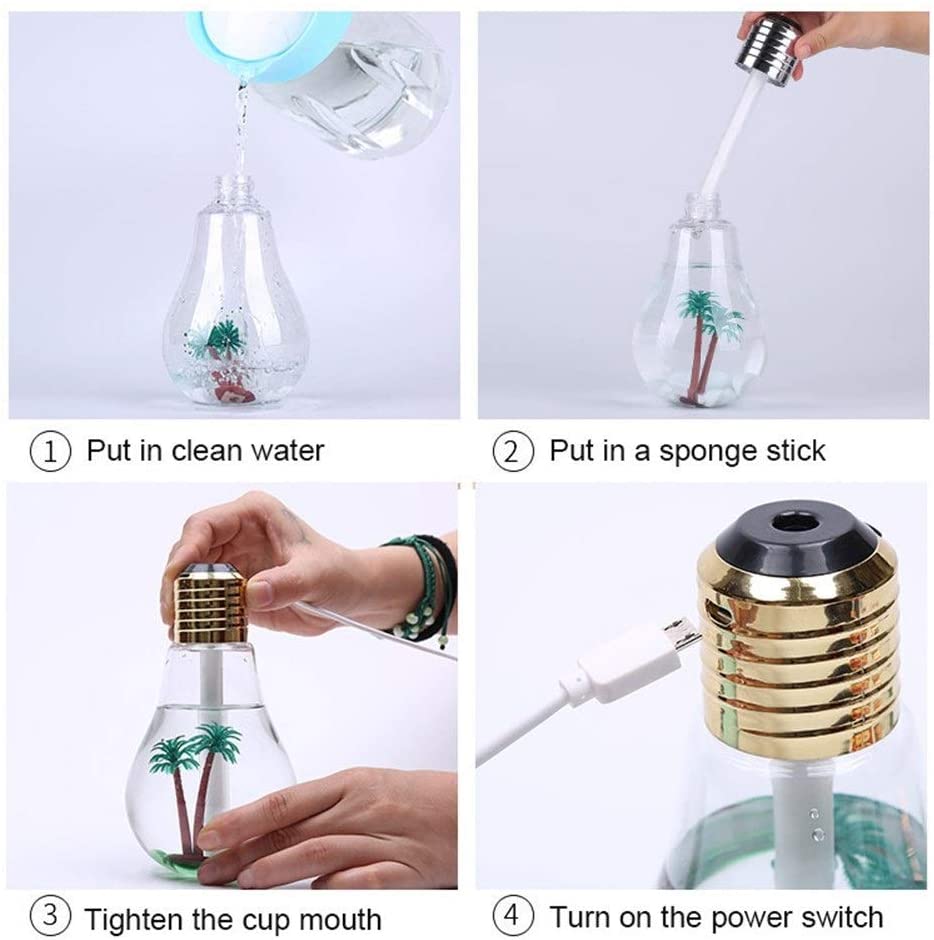 ① Put in clean water

② Put in a sponge stick

③ Tighten the cup mouth

④ Turn on the power switch