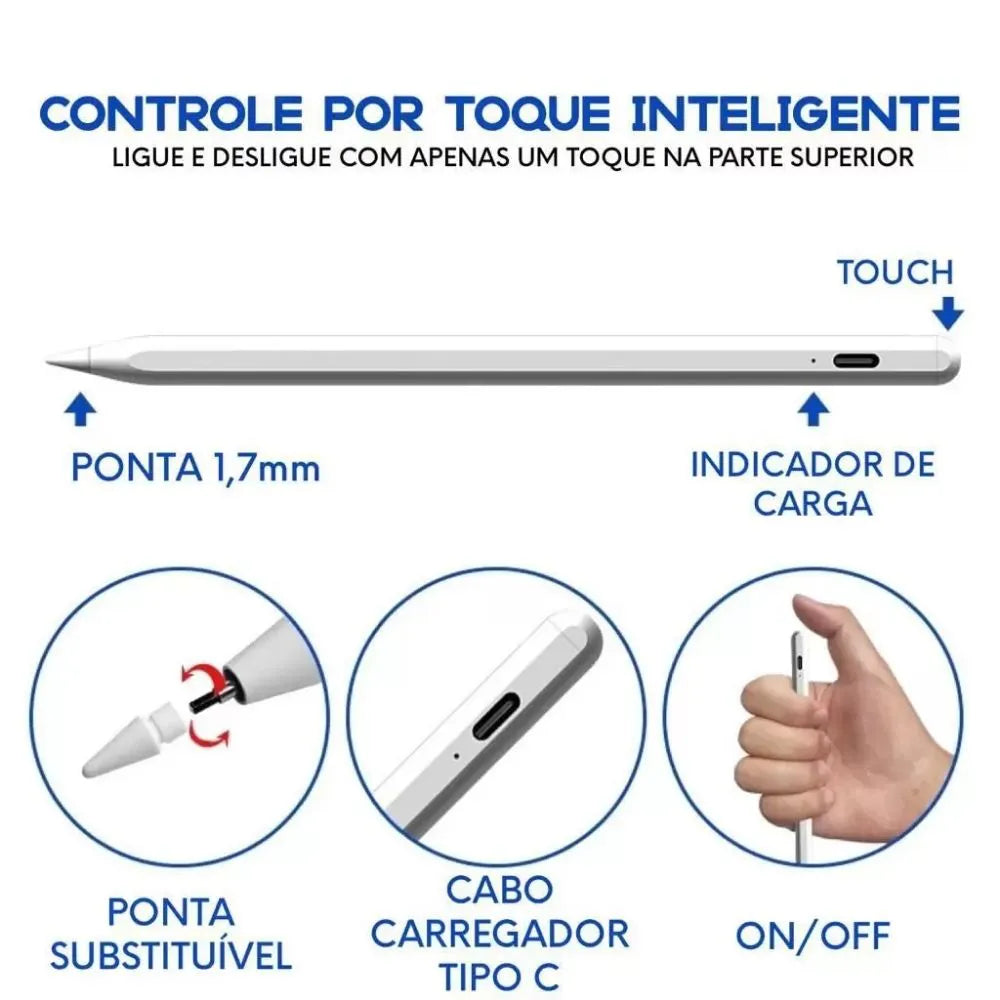 CONTROLE POR TOQUE INTELIGENTE
LIGUE E DESLIGUE COM APENAS UM TOQUE NA PARTE SUPERIOR

TOUCH

PONTA 1,7mm

INDICADOR DE CARGA

PONTA SUBSTITUÍVEL

CABO CARREGADOR TIPO C

ON/OFF