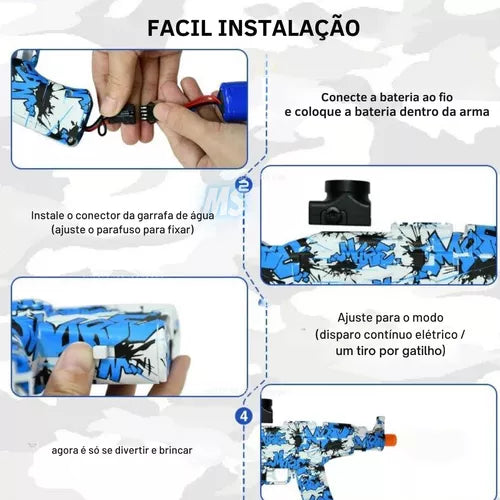 FACIL INSTALAÇÃO

Conecte a bateria ao fio e coloque a bateria dentro da arma

2

Instale o conector da garrafa de água (ajuste o parafuso para fixar)

Ajuste para o modo (disparo contínuo elétrico / um tiro por gatilho)

4

agora é só se divertir e brincar